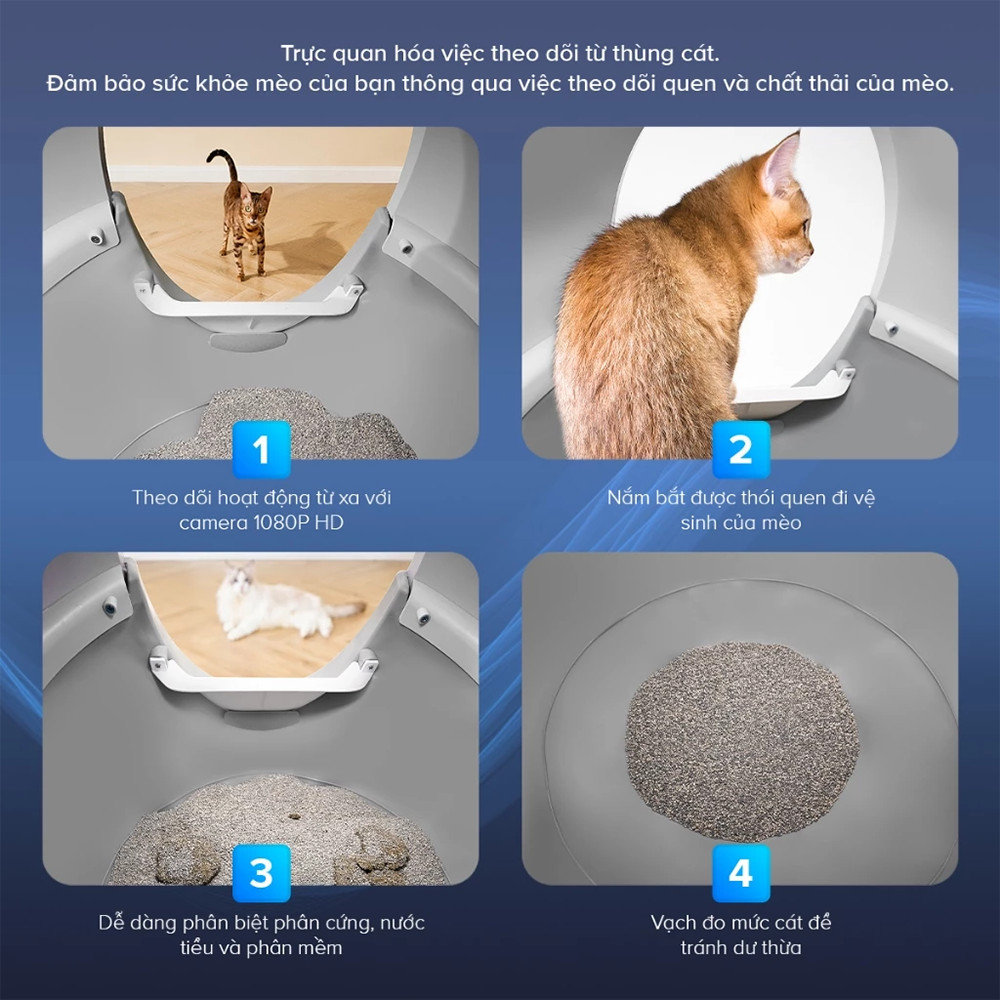 Trực quan hóa việc theo dõi từ thùng cát.
Đảm bảo sức khỏe mèo của bạn thông qua việc theo dõi quen và chất thải của mèo.

1
Theo dõi hoạt động từ xa với camera 1080P HD

2
Nắm bắt được thói quen đi vệ sinh của mèo

3
Dễ dàng phân biệt phân cứng, nước tiểu và phân mềm

4
Vạch đo mức cát để tránh dư thừa