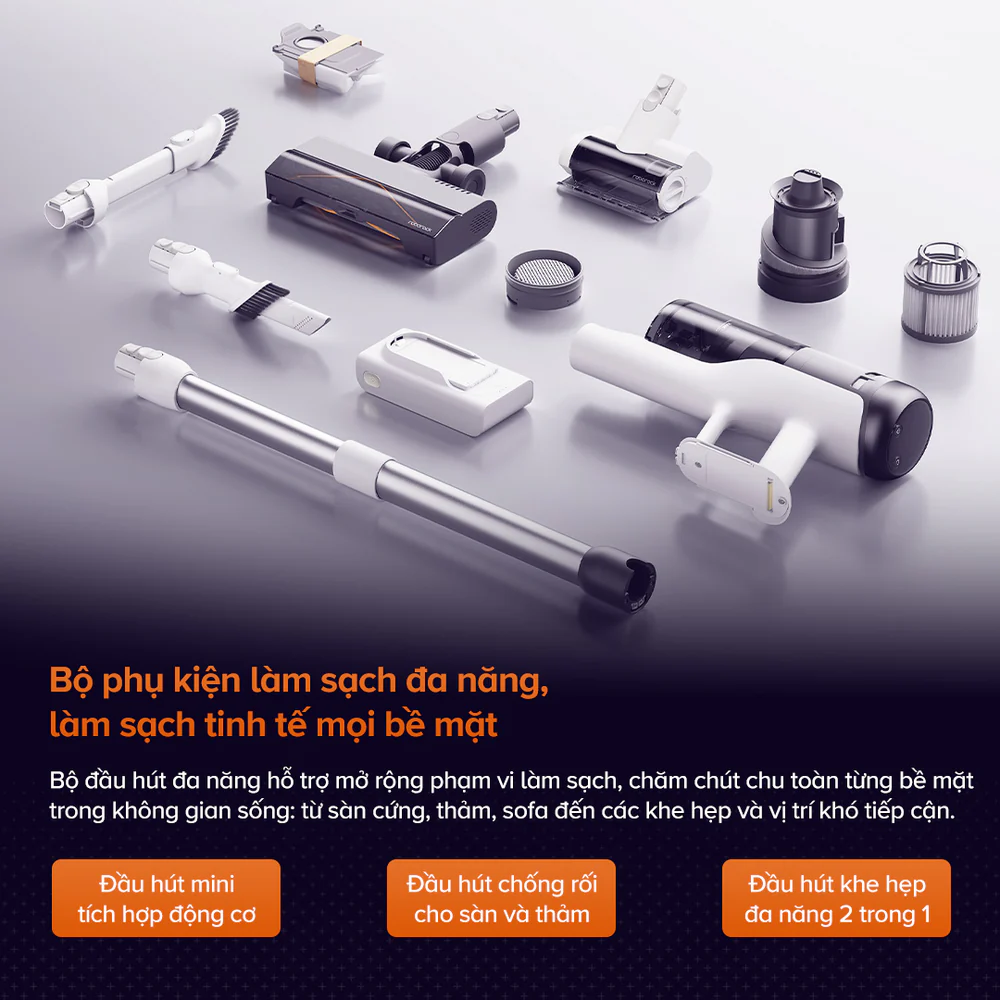 roborock

roborock

Bộ phụ kiện làm sạch đa năng, làm sạch tinh tế mọi bề mặt

Bộ đầu hút đa năng hỗ trợ mở rộng phạm vi làm sạch, chăm chút chu toàn từng bề mặt trong không gian sống: từ sàn cứng, thảm, sofa đến các khe hẹp và vị trí khó tiếp cận.

Đầu hút mini tích hợp động cơ

Đầu hút chống rối cho sàn và thảm

Đầu hút khe hẹp đa năng 2 trong 1